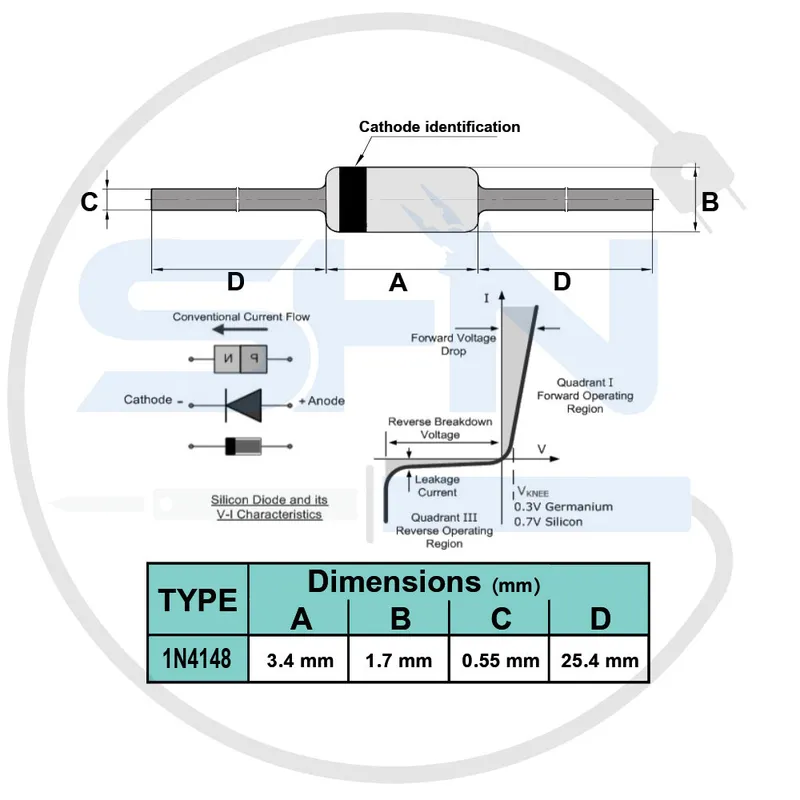 Cathode identification

C

B

D

A

D

Conventional Current Flow

N

P

Cathode -

+ Anode

Silicon Diode and its V-I Characteristics

I

Forward Voltage Drop

Quadrant I Forward Operating Region

Reverse Breakdown Voltage

V

Leakage Current

$V_{KNEE}$
0.3V Germanium
0.7V Silicon

Quadrant III Reverse Operating Region

| TYPE | Dimensions (mm) | | | |
|---|---|---|---|---|
| | A | B | C | D |
| 1N4148 | 3.4 mm | 1.7 mm | 0.55 mm | 25.4 mm |